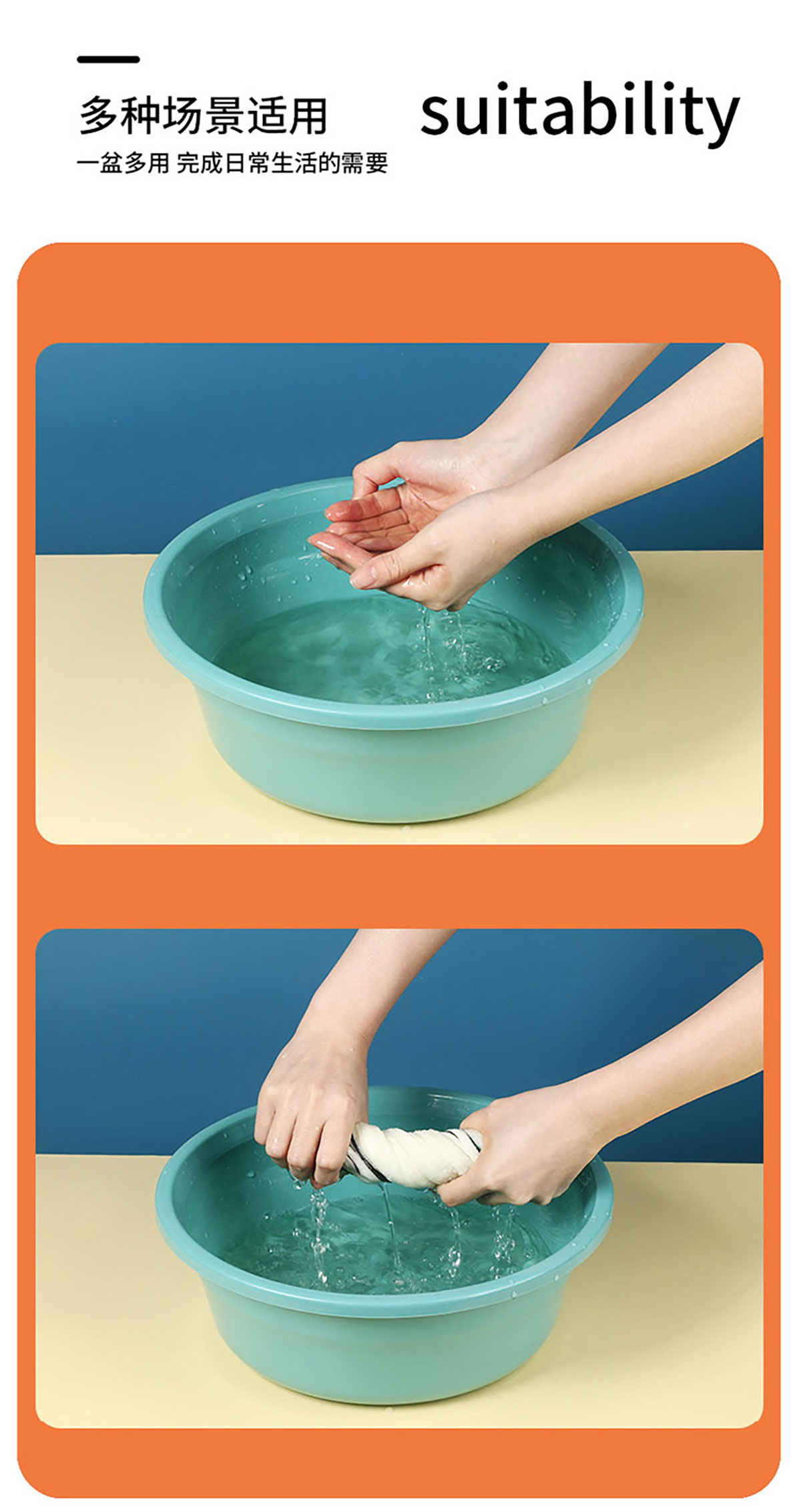 多种场景适用

suitability

一盆多用 完成日常生活的需要