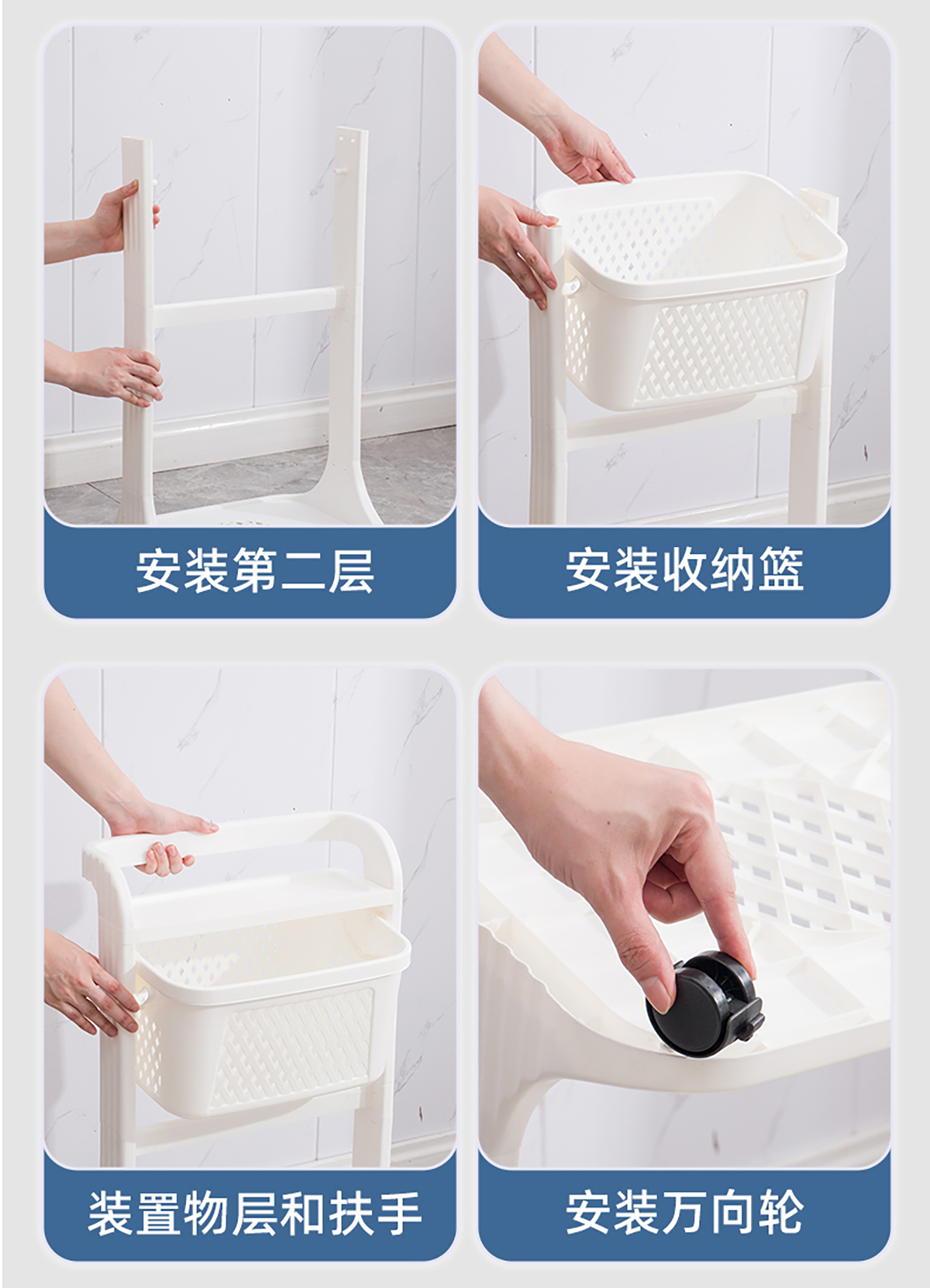 安装第二层

安装收纳篮

装置物层和扶手

安装万向轮